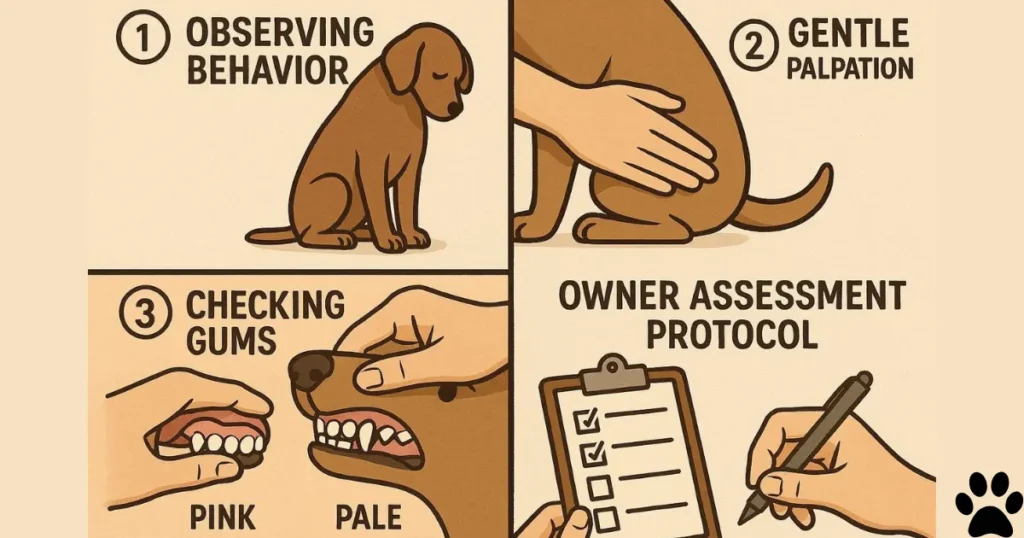 ① OBSERVING BEHAVIOR

② GENTLE PALPATION

③ CHECKING GUMS

PINK

PALE

OWNER ASSESSMENT PROTOCOL