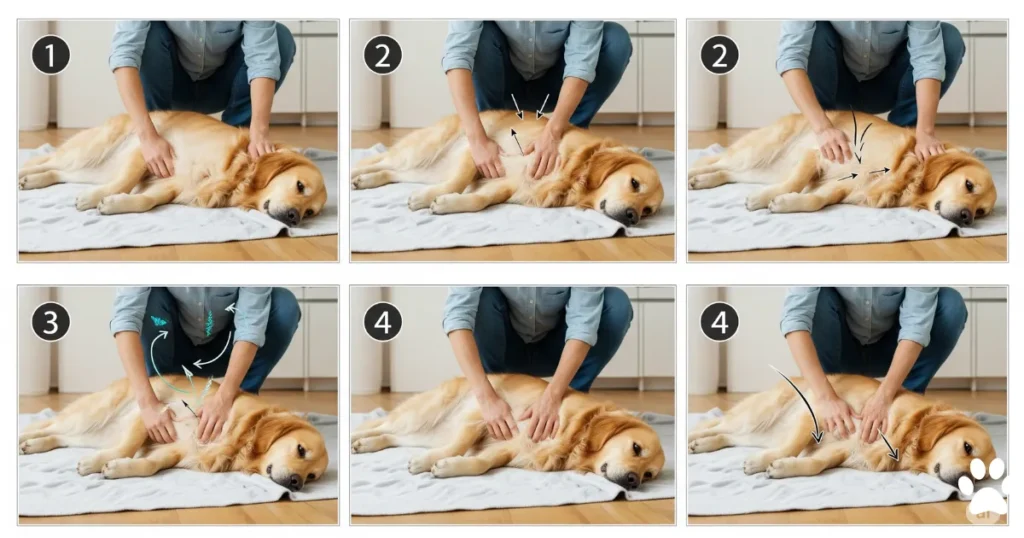 1

2

2

3

4

4